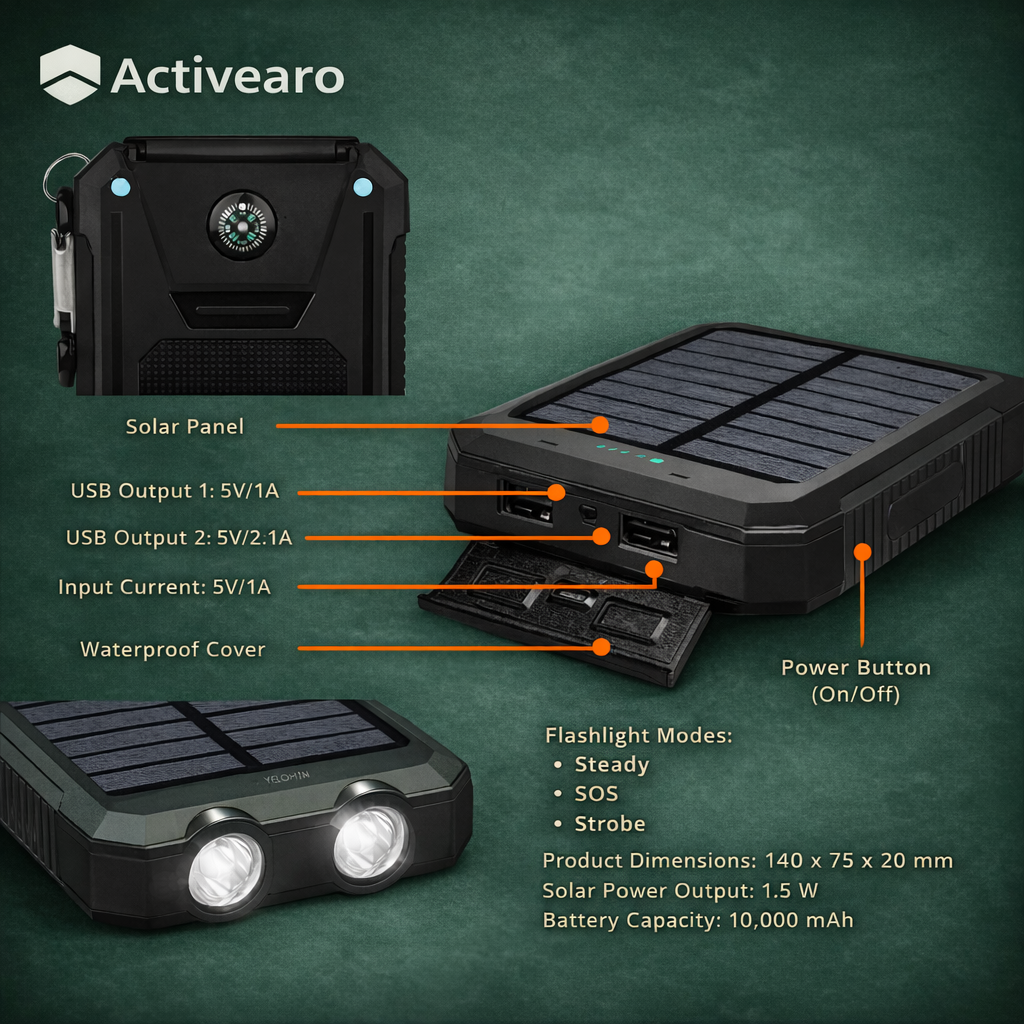 Activearo

Solar Panel

USB Output 1: 5V/1A

USB Output 2: 5V/2.1A

Input Current: 5V/1A

Waterproof Cover

Power Button
(On/Off)

YELOMIN

Flashlight Modes:
• Steady
• SOS
• Strobe

Product Dimensions: 140 x 75 x 20 mm
Solar Power Output: 1.5 W
Battery Capacity: 10,000 mAh